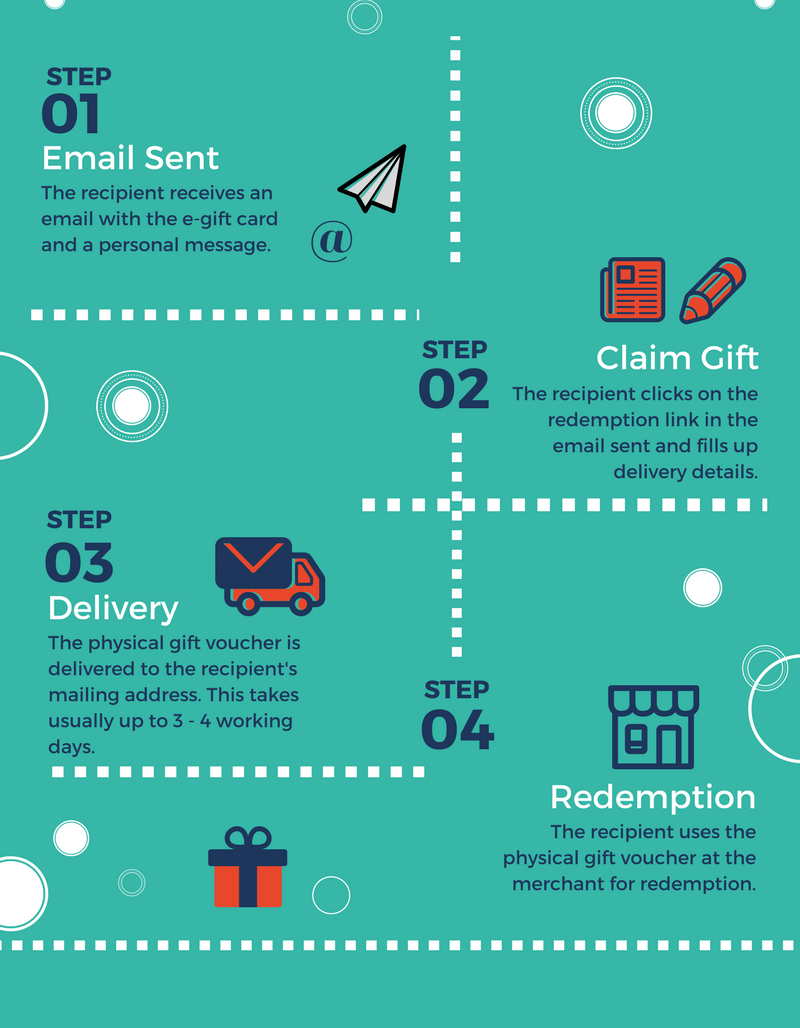 STEP
01
Email Sent
The recipient receives an email with the e-gift card and a personal message.

@

STEP
02
Claim Gift
The recipient clicks on the redemption link in the email sent and fills up delivery details.

STEP
03
Delivery
The physical gift voucher is delivered to the recipient's mailing address. This takes usually up to 3 - 4 working days.

STEP
04
Redemption
The recipient uses the physical gift voucher at the merchant for redemption.